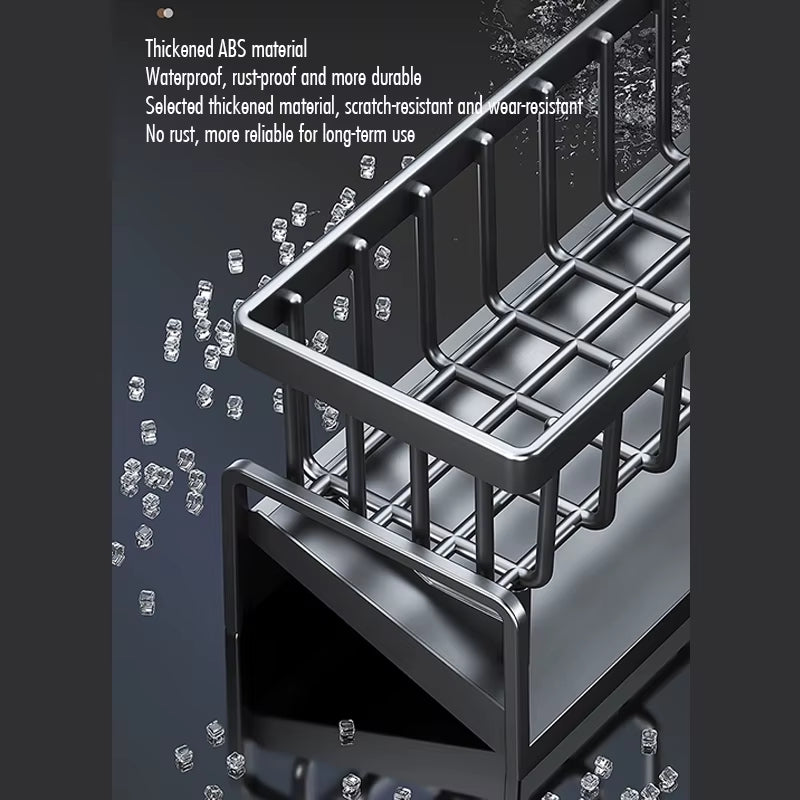 Thickened ABS material
Waterproof, rust-proof and more durable
Selected thickened material, scratch-resistant and wear-resistant
No rust, more reliable for long-term use